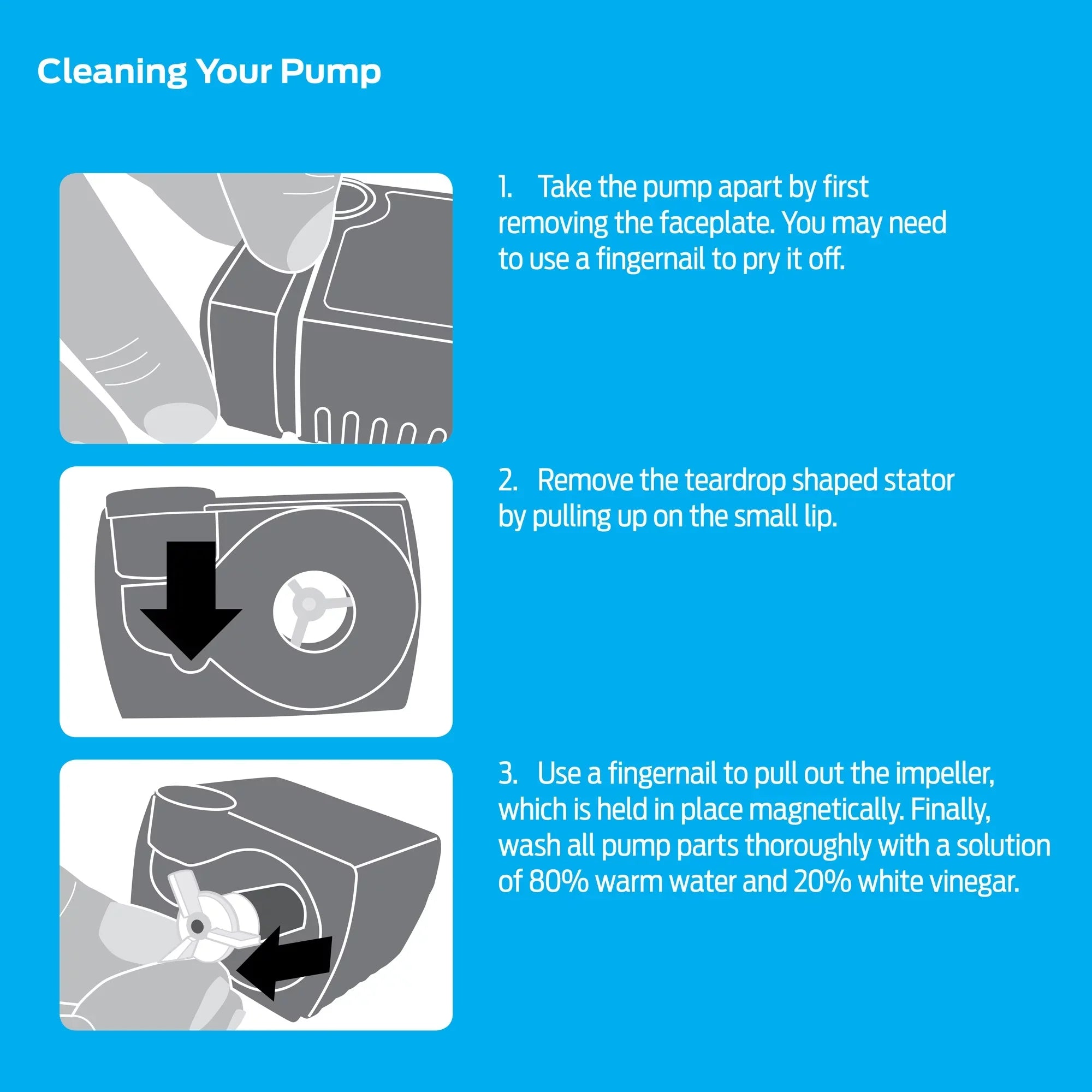 Cleaning Your Pump

1. Take the pump apart by first removing the faceplate. You may need to use a fingernail to pry it off.

2. Remove the teardrop shaped stator by pulling up on the small lip.

3. Use a fingernail to pull out the impeller, which is held in place magnetically. Finally, wash all pump parts thoroughly with a solution of 80% warm water and 20% white vinegar.